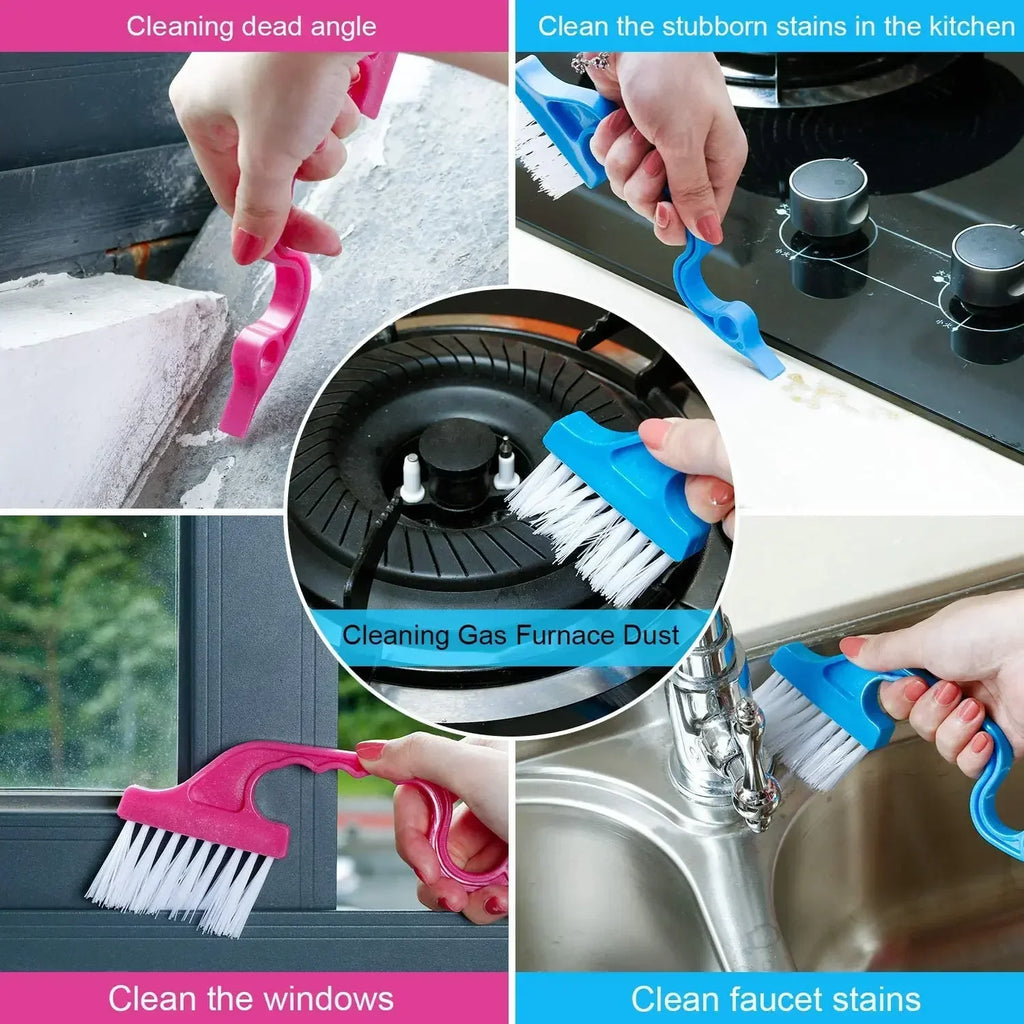 Cleaning dead angle

Clean the stubborn stains in the kitchen

Cleaning Gas Furnace Dust

Clean the windows

Clean faucet stains