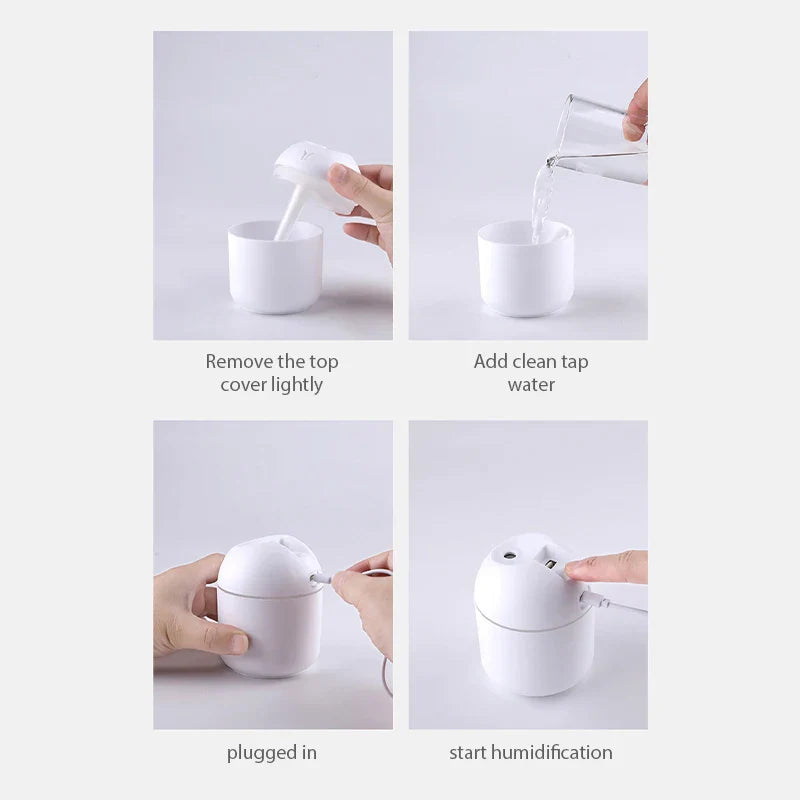 Remove the top cover lightly

Add clean tap water

plugged in

start humidification