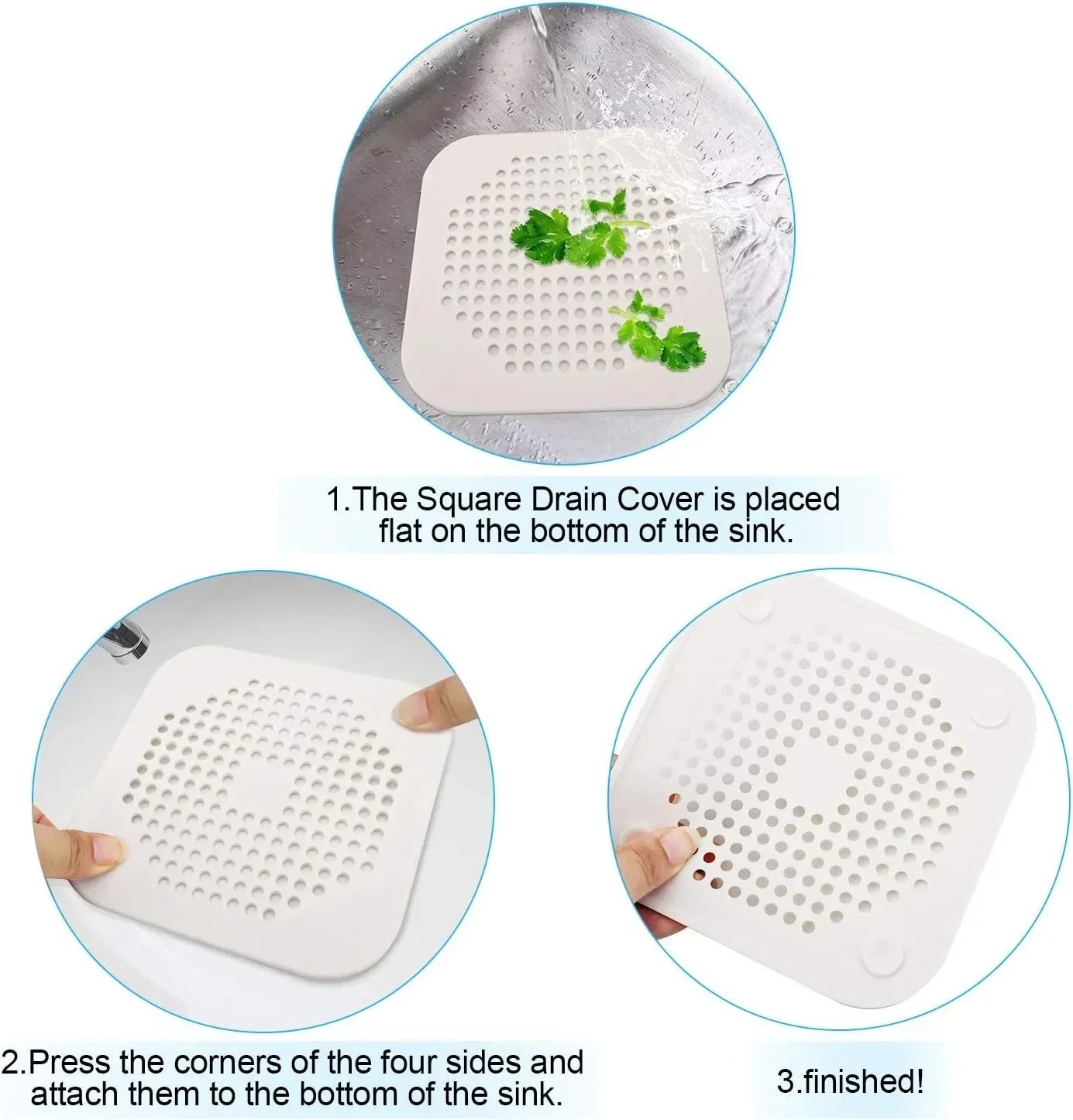 1.The Square Drain Cover is placed flat on the bottom of the sink.

2.Press the corners of the four sides and attach them to the bottom of the sink.

3.finished!