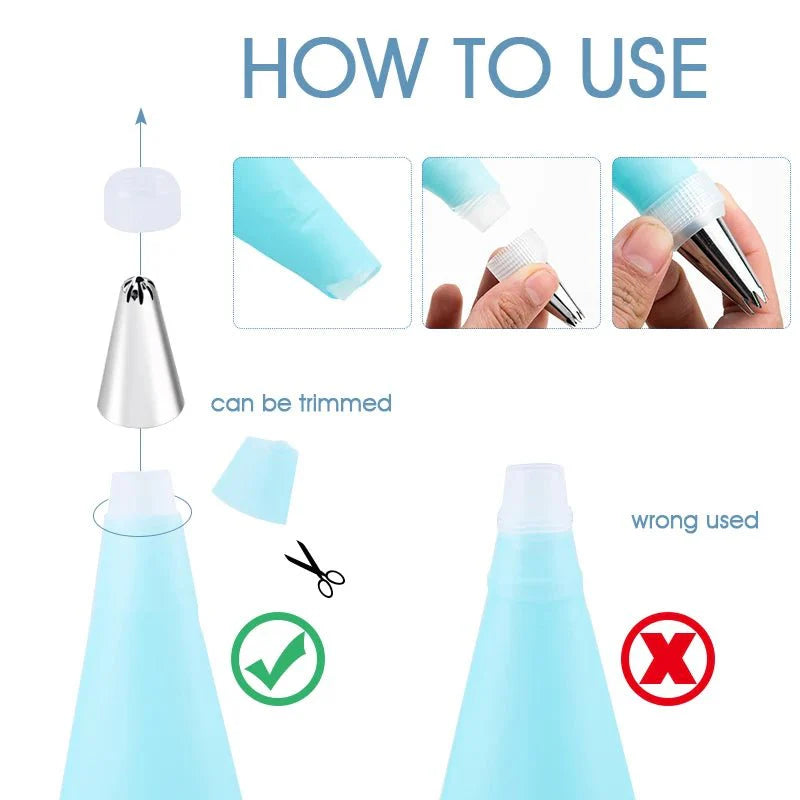 HOW TO USE

can be trimmed

wrong used