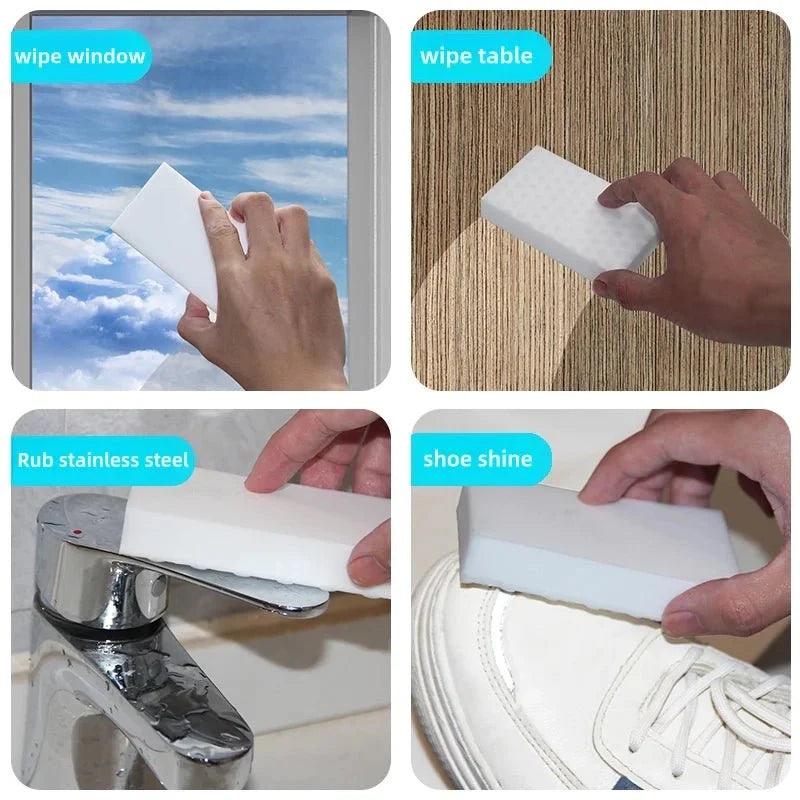 wipe window

wipe table

Rub stainless steel

shoe shine